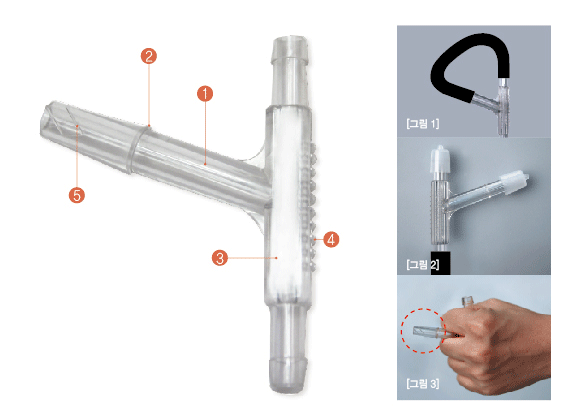 2
1
5
4
3
[그림 1]
[그림 2]
[그림 3]